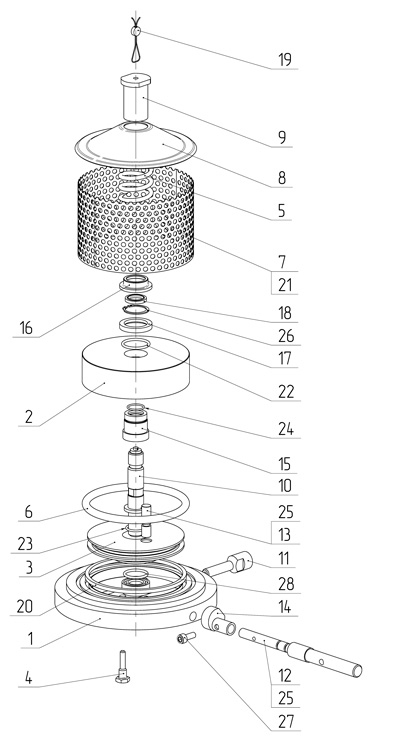 19
9
8
5
7
21
16
18
26
17
22
2
24
15
10
6
25
13
23
3
11
28
20
14
1
12
25
4
27