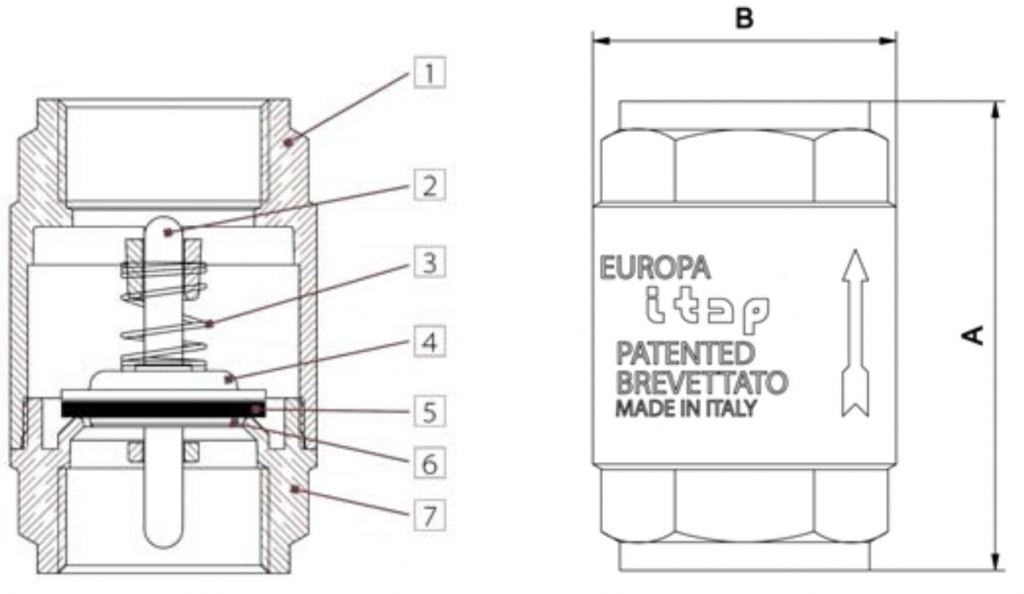 1
2
3
4
5
6
7

B

EUROPA
itap
PATENTED
BREVETTATO
MADE IN ITALY

A